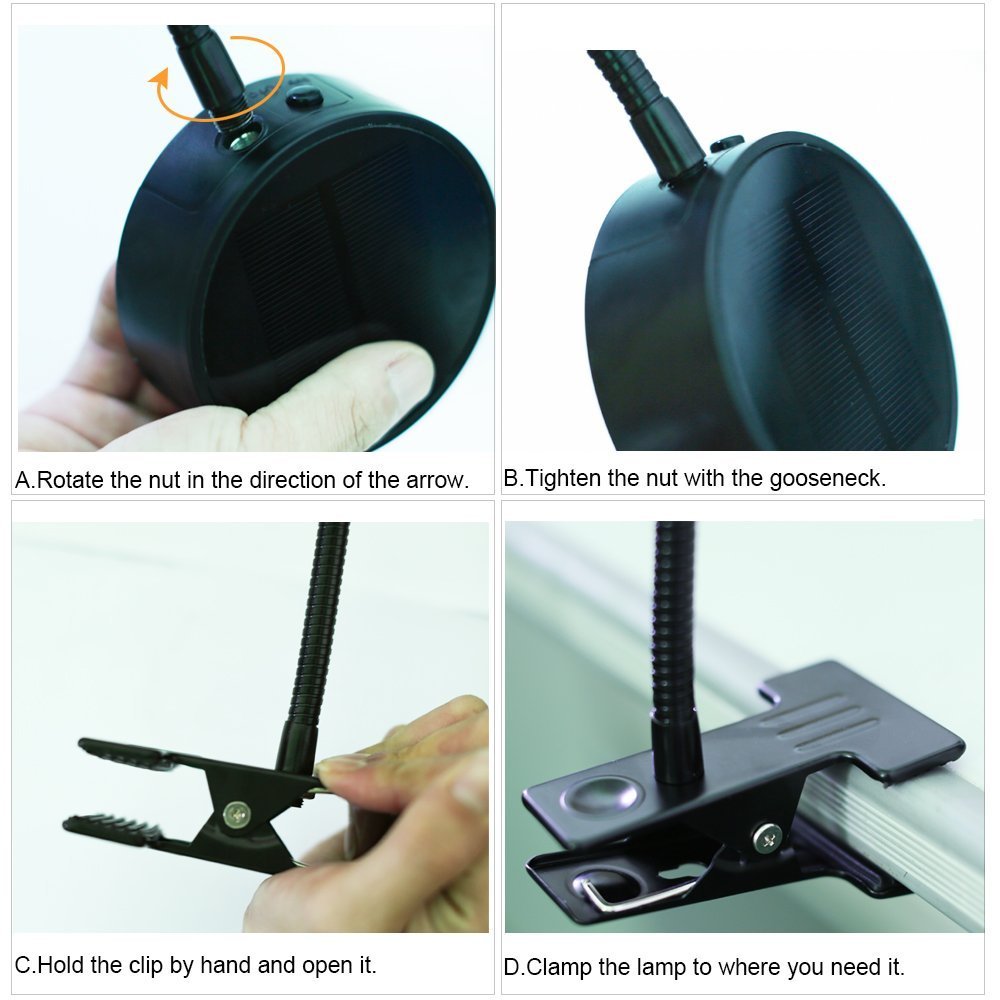 A.Rotate the nut in the direction of the arrow.

B.Tighten the nut with the gooseneck.

C.Hold the clip by hand and open it.

D.Clamp the lamp to where you need it.