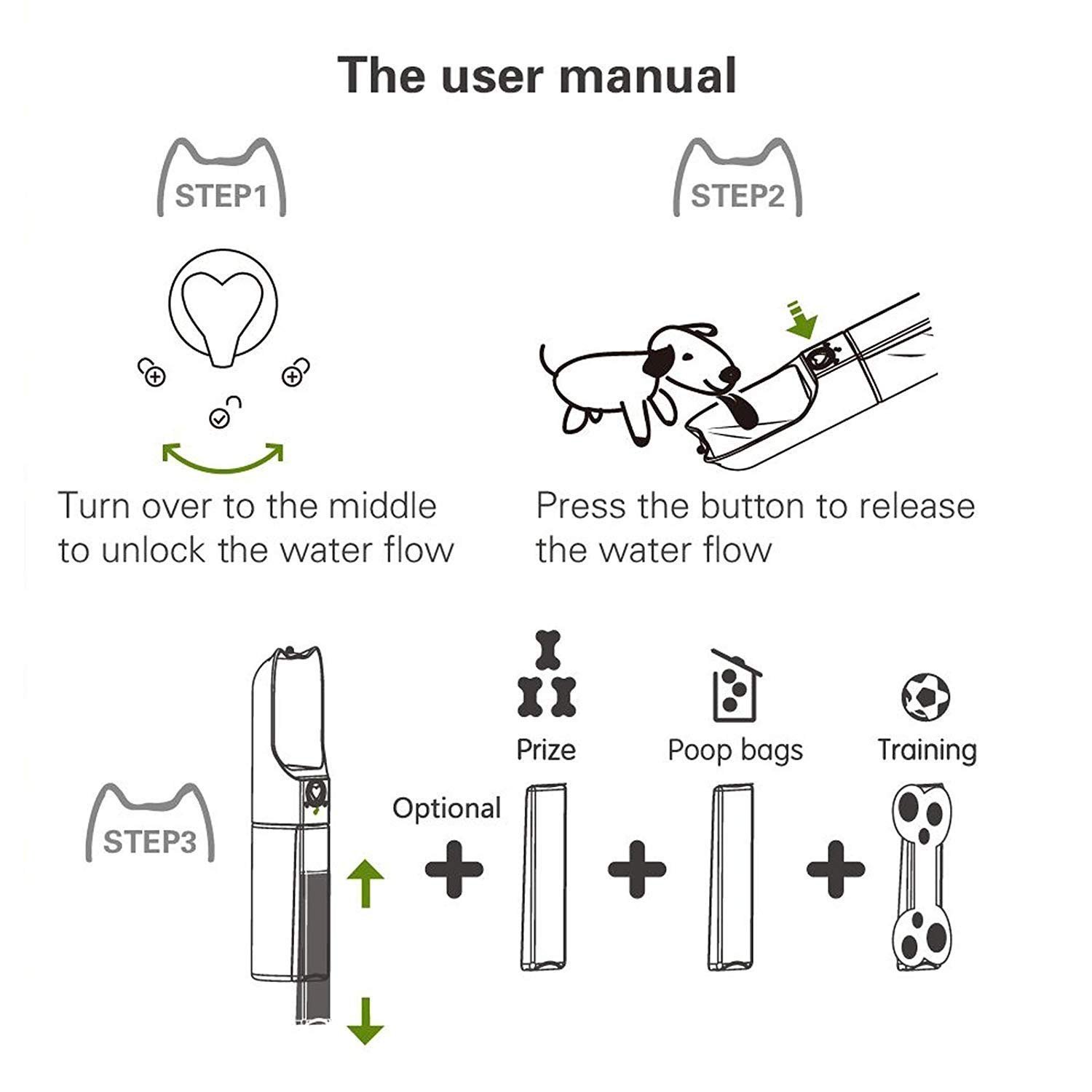 The user manual

STEP1

Turn over to the middle to unlock the water flow

STEP2

Press the button to release the water flow

STEP3

Optional

Prize

Poop bags

Training