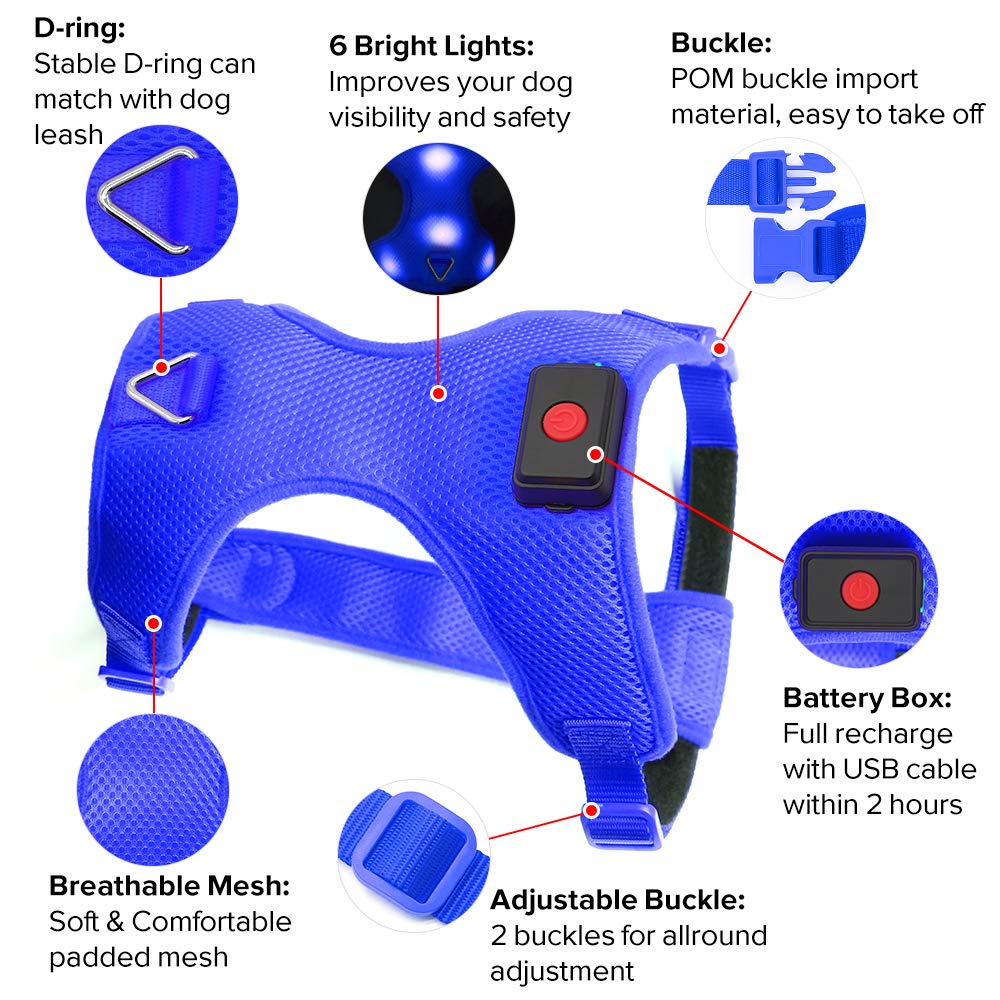 D-ring:
Stable D-ring can match with dog leash

6 Bright Lights:
Improves your dog visibility and safety

Buckle:
POM buckle import material, easy to take off

Battery Box:
Full recharge with USB cable within 2 hours

Breathable Mesh:
Soft & Comfortable padded mesh

Adjustable Buckle:
2 buckles for allround adjustment