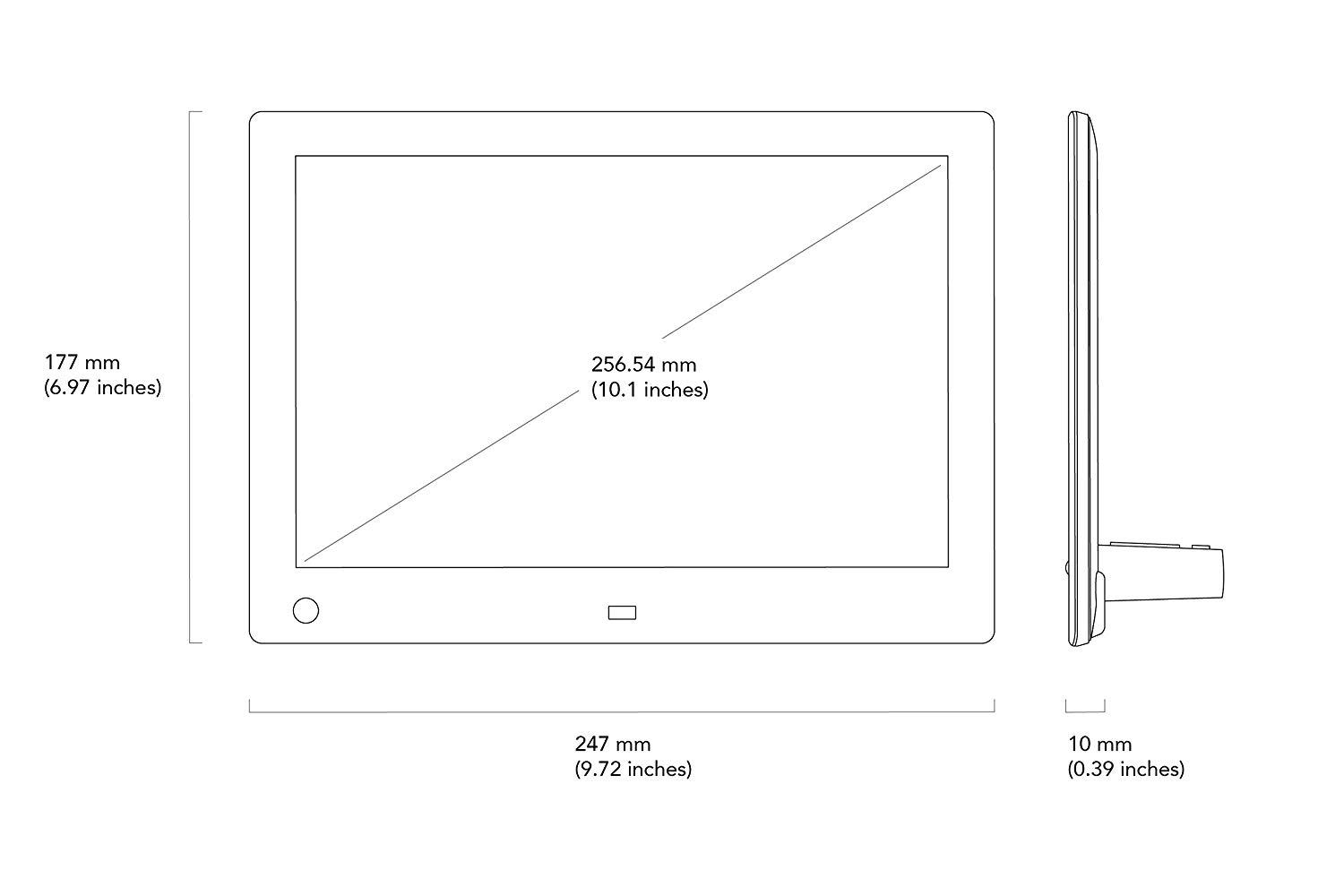 177 mm
(6.97 inches)

256.54 mm
(10.1 inches)

247 mm
(9.72 inches)

10 mm
(0.39 inches)