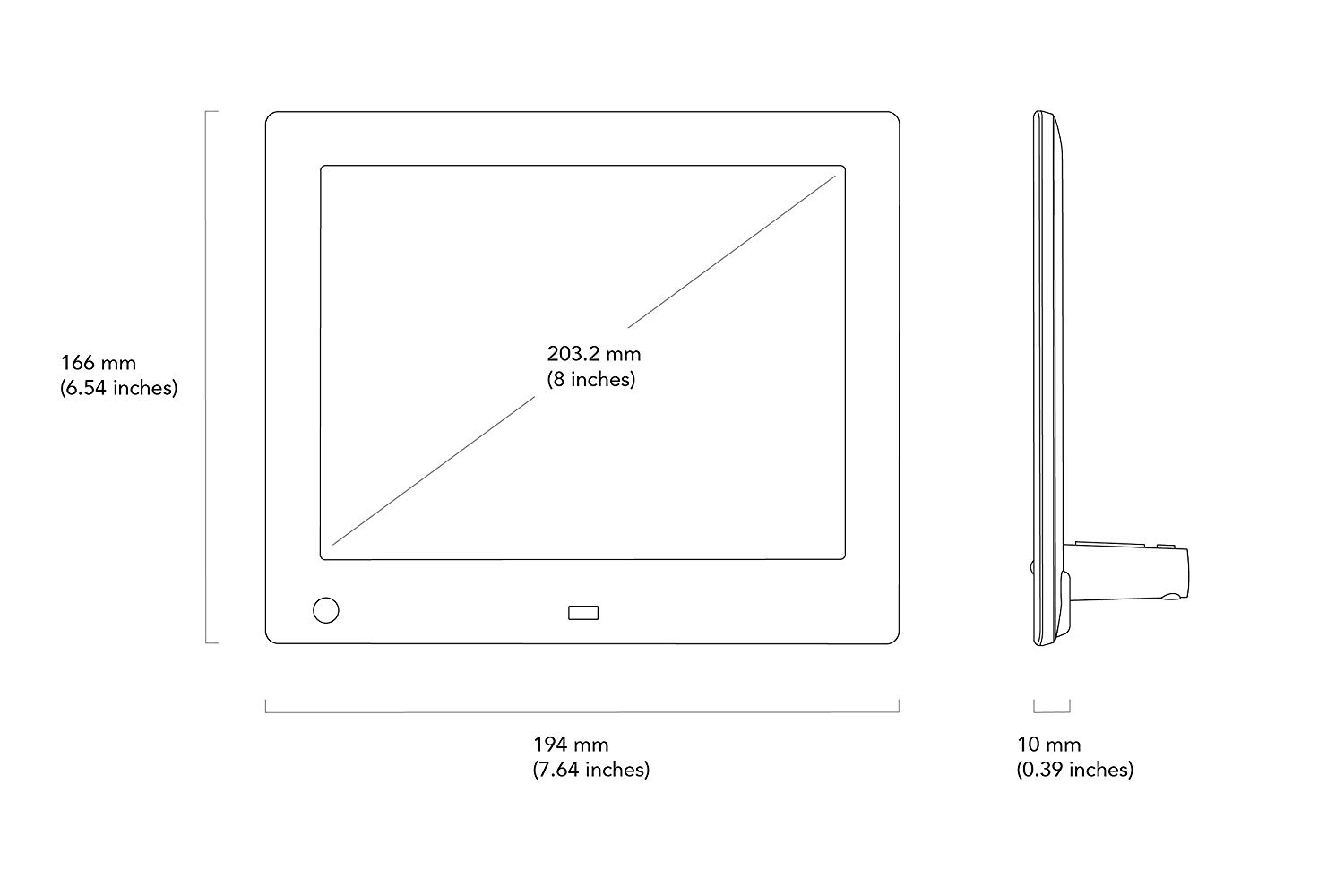 166 mm
(6.54 inches)

203.2 mm
(8 inches)

194 mm
(7.64 inches)

10 mm
(0.39 inches)