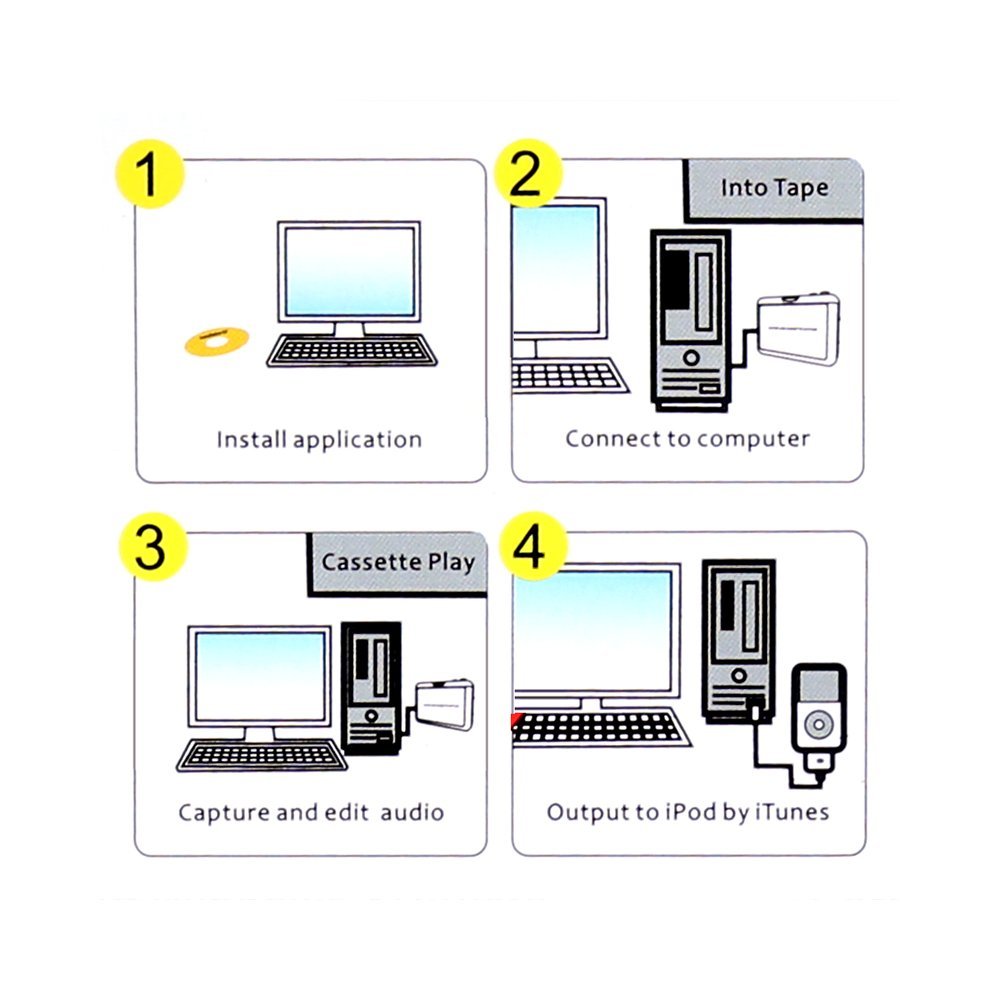 1

Install application

2

Into Tape

Connect to computer

3

Cassette Play

Capture and edit audio

4

Output to iPod by iTunes