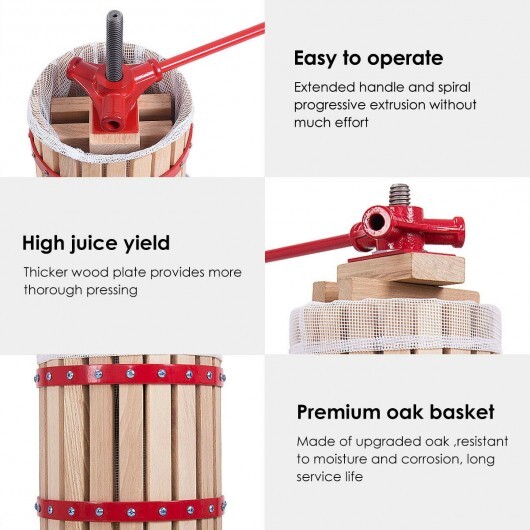 Easy to operate

Extended handle and spiral progressive extrusion without much effort

High juice yield

Thicker wood plate provides more thorough pressing

Premium oak basket

Made of upgraded oak ,resistant to moisture and corrosion, long service life