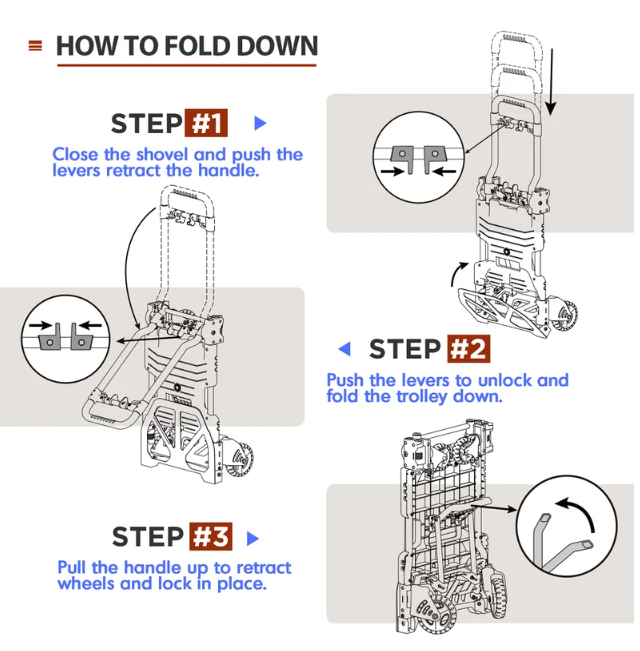 HOW TO FOLD DOWN

STEP #1

Close the shovel and push the levers retract the handle.

STEP #2

Push the levers to unlock and fold the trolley down.

STEP #3

Pull the handle up to retract wheels and lock in place.