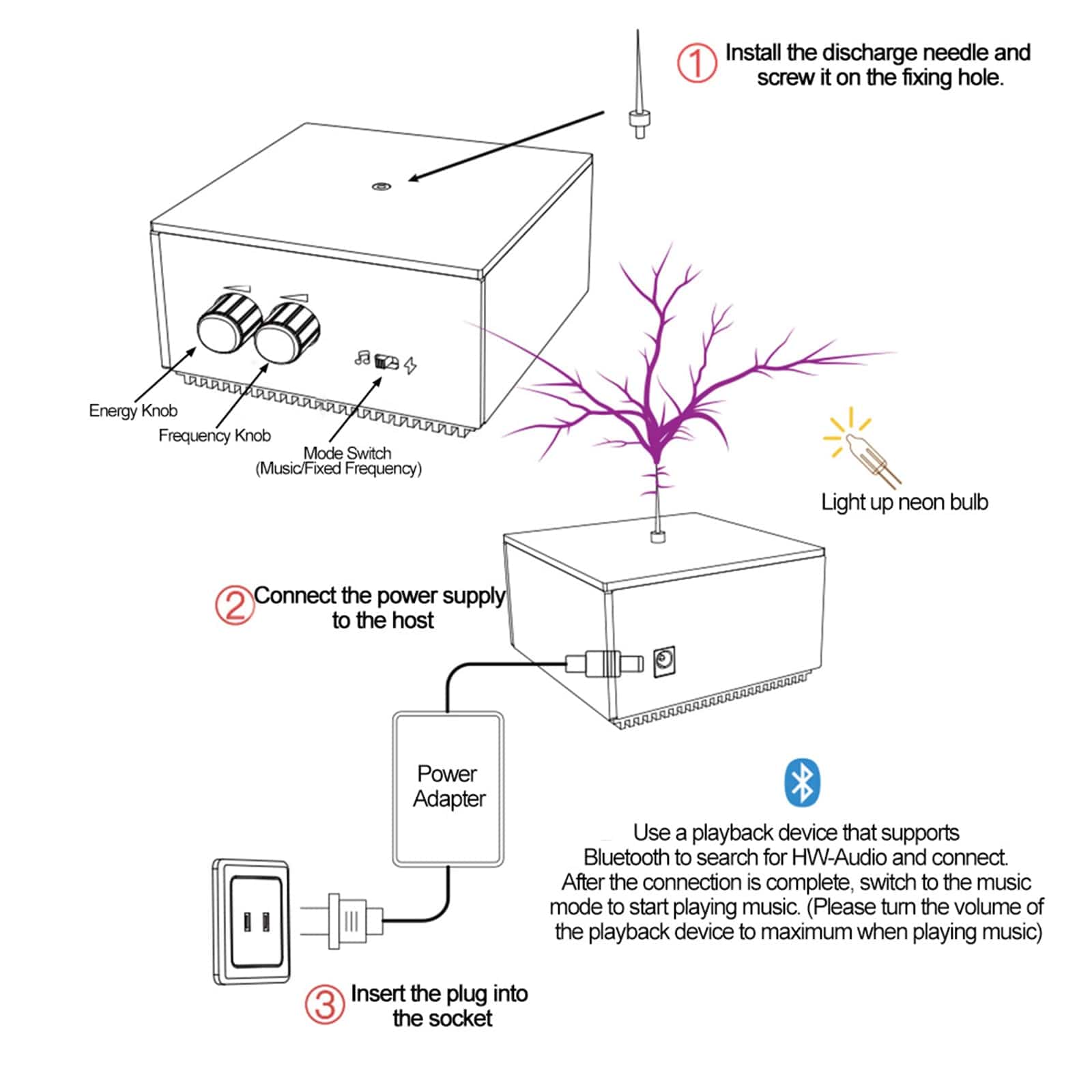 ① Install the discharge needle and screw it on the fixing hole.

Energy Knob

Frequency Knob

Mode Switch (Music/Fixed Frequency)

Light up neon bulb

② Connect the power supply to the host

Power Adapter

Use a playback device that supports Bluetooth to search for HW-Audio and connect. After the connection is complete, switch to the music mode to start playing music. (Please turn the volume of the playback device to maximum when playing music)

③ Insert the plug into the socket