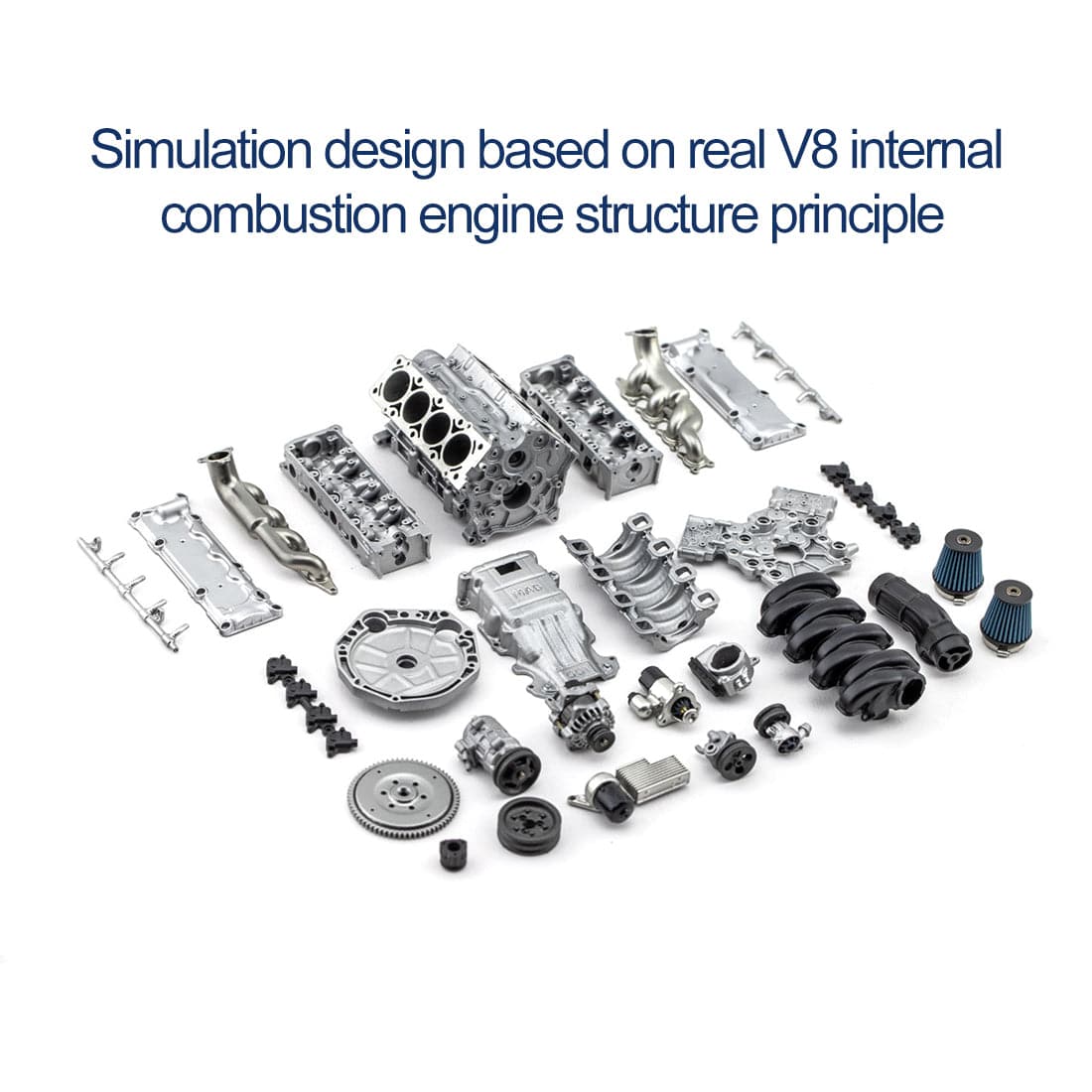 Simulation design based on real V8 internal combustion engine structure principle