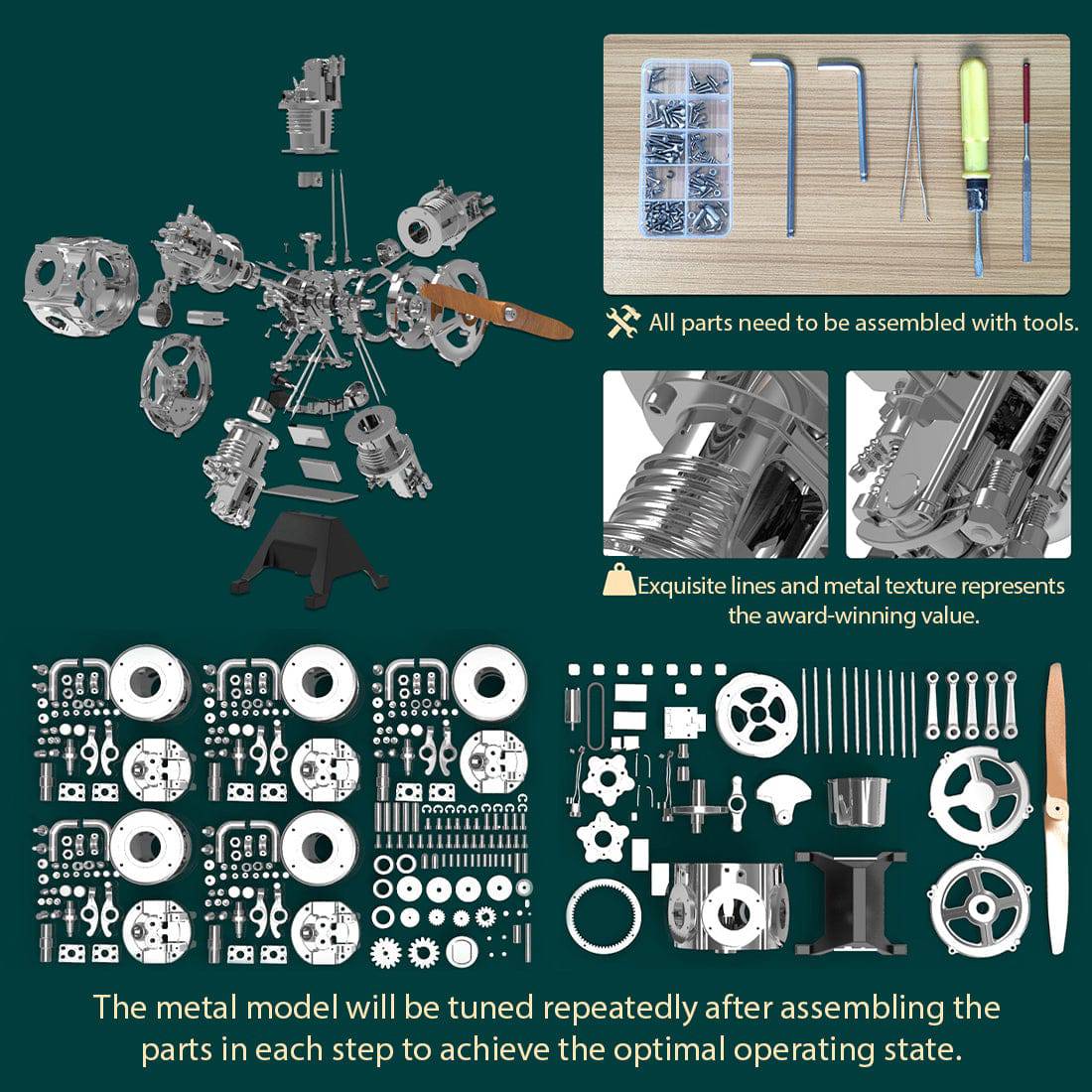 All parts need to be assembled with tools.

Exquisite lines and metal texture represents the award-winning value.

The metal model will be tuned repeatedly after assembling the parts in each step to achieve the optimal operating state.