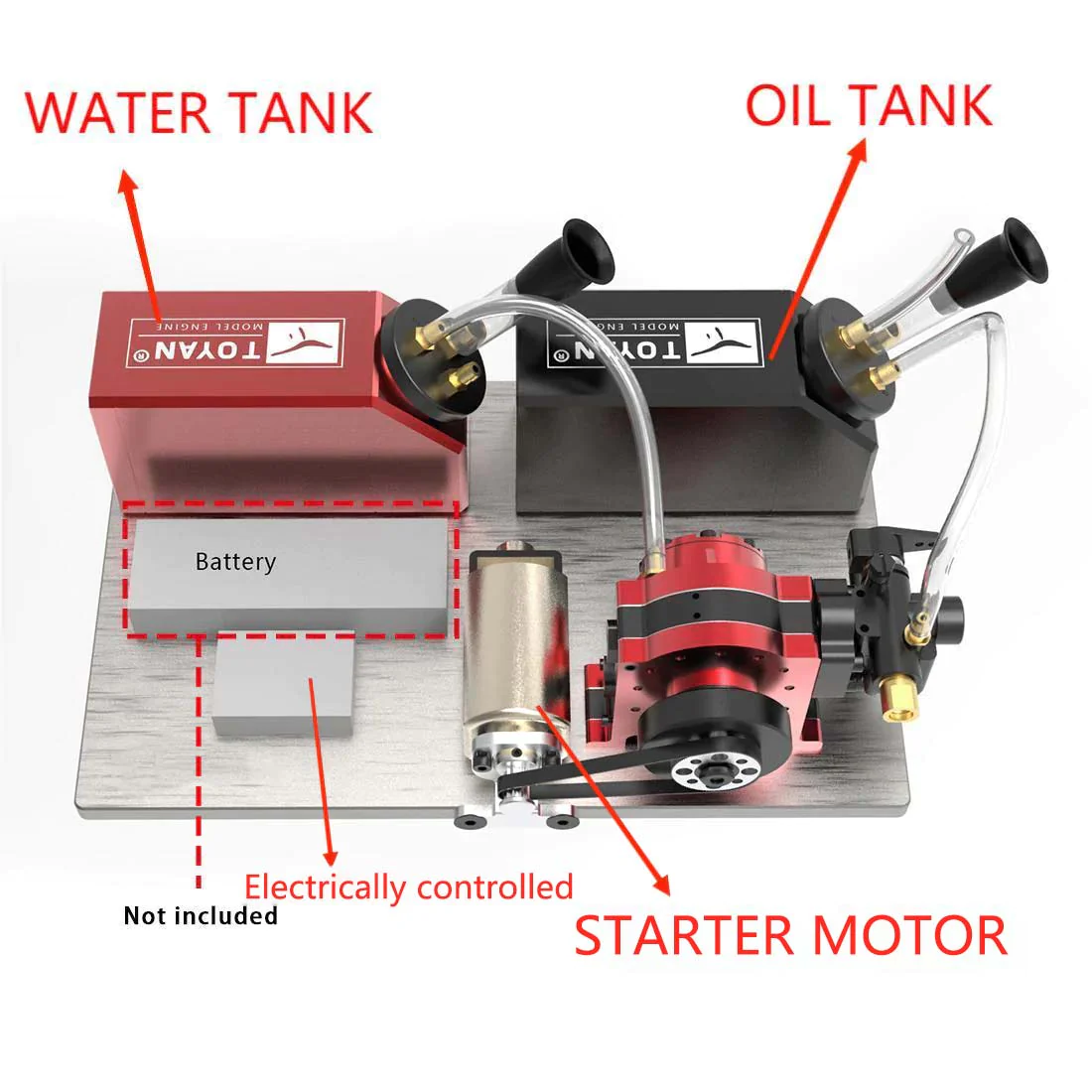 WATER TANK

OIL TANK

TOYAN®
MODEL ENGINE

TOYAN®
MODEL ENGINE

Battery

Electrically controlled

Not included

STARTER MOTOR