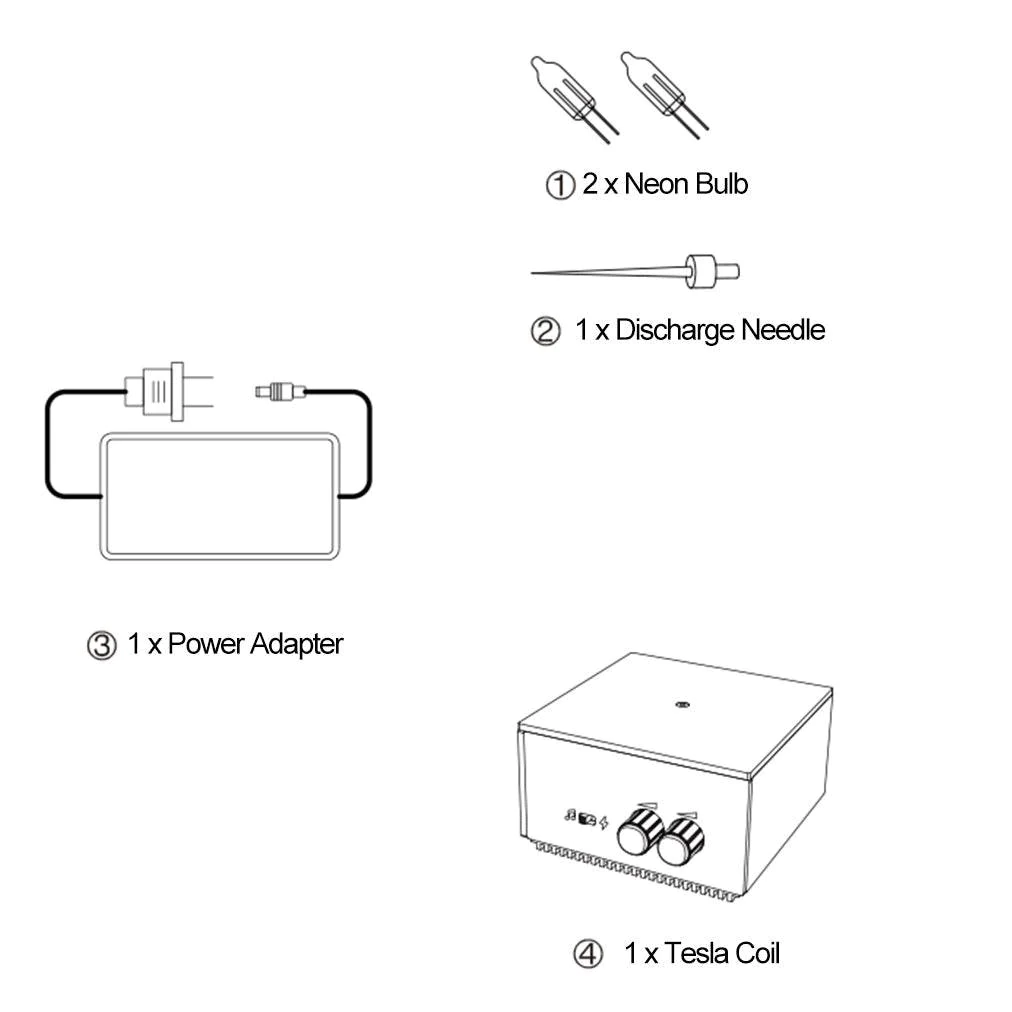 ① 2 x Neon Bulb

② 1 x Discharge Needle

③ 1 x Power Adapter

④ 1 x Tesla Coil