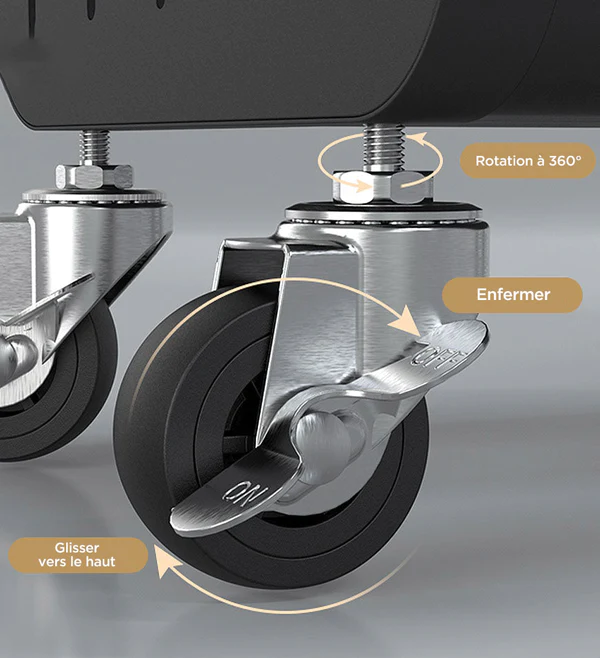 Rotation à 360°

Enfermer

OFF

ON

Glisser vers le haut