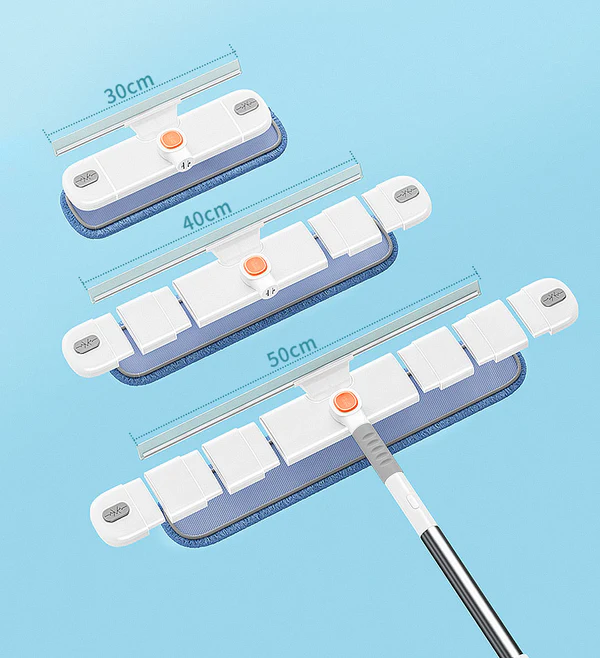 30cm

40cm

50cm