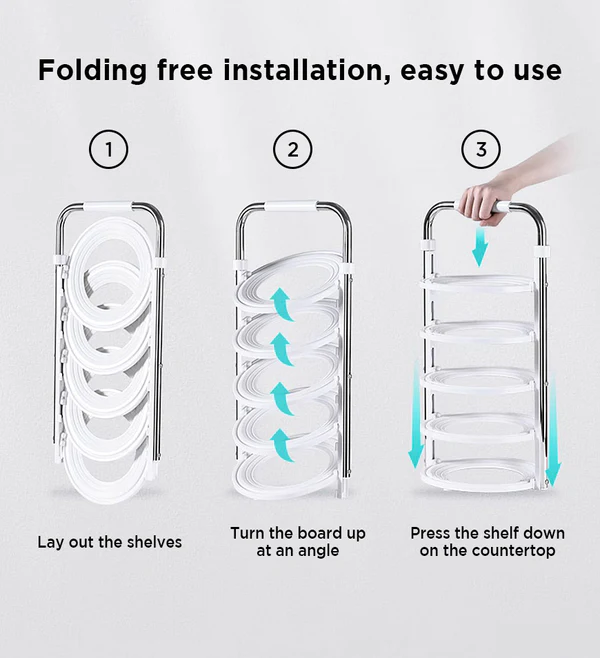 Folding free installation, easy to use

1

2

3

Lay out the shelves

Turn the board up at an angle

Press the shelf down on the countertop