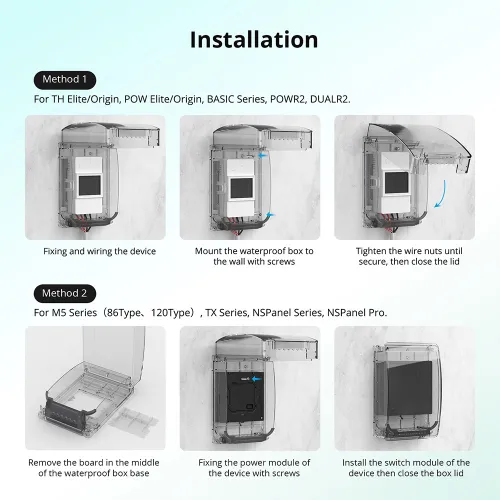 Installation

Method 1

For TH Elite/Origin, POW Elite/Origin, BASIC Series, POWR2, DUALR2.

Fixing and wiring the device

Mount the waterproof box to the wall with screws

Tighten the wire nuts until secure, then close the lid

Method 2

For M5 Series（86Type、120Type）, TX Series, NSPanel Series, NSPanel Pro.

Remove the board in the middle of the waterproof box base

Fixing the power module of the device with screws

Install the switch module of the device then close the box lid