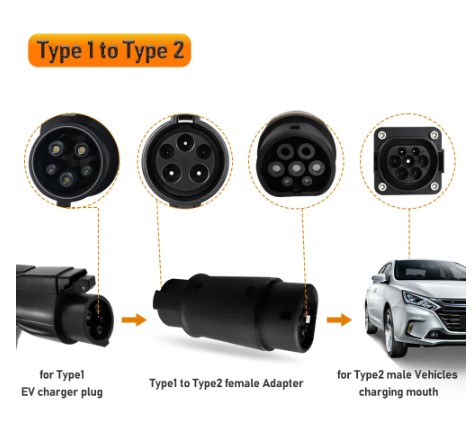 Type 1 to Type 2

for Type1
EV charger plug

Type1 to Type2 female Adapter

for Type2 male Vehicles
charging mouth