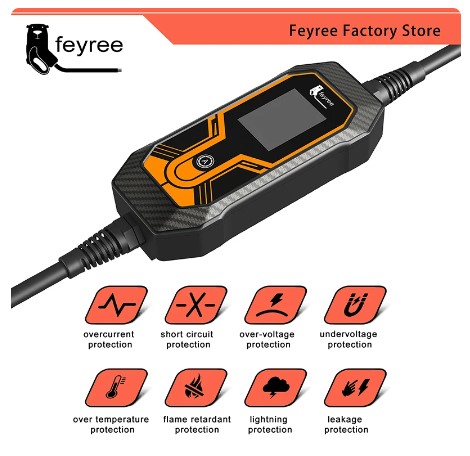 feyree

Feyree Factory Store

feyree

overcurrent protection

short circuit protection

over-voltage protection

undervoltage protection

over temperature protection

flame retardant protection

lightning protection

leakage protection