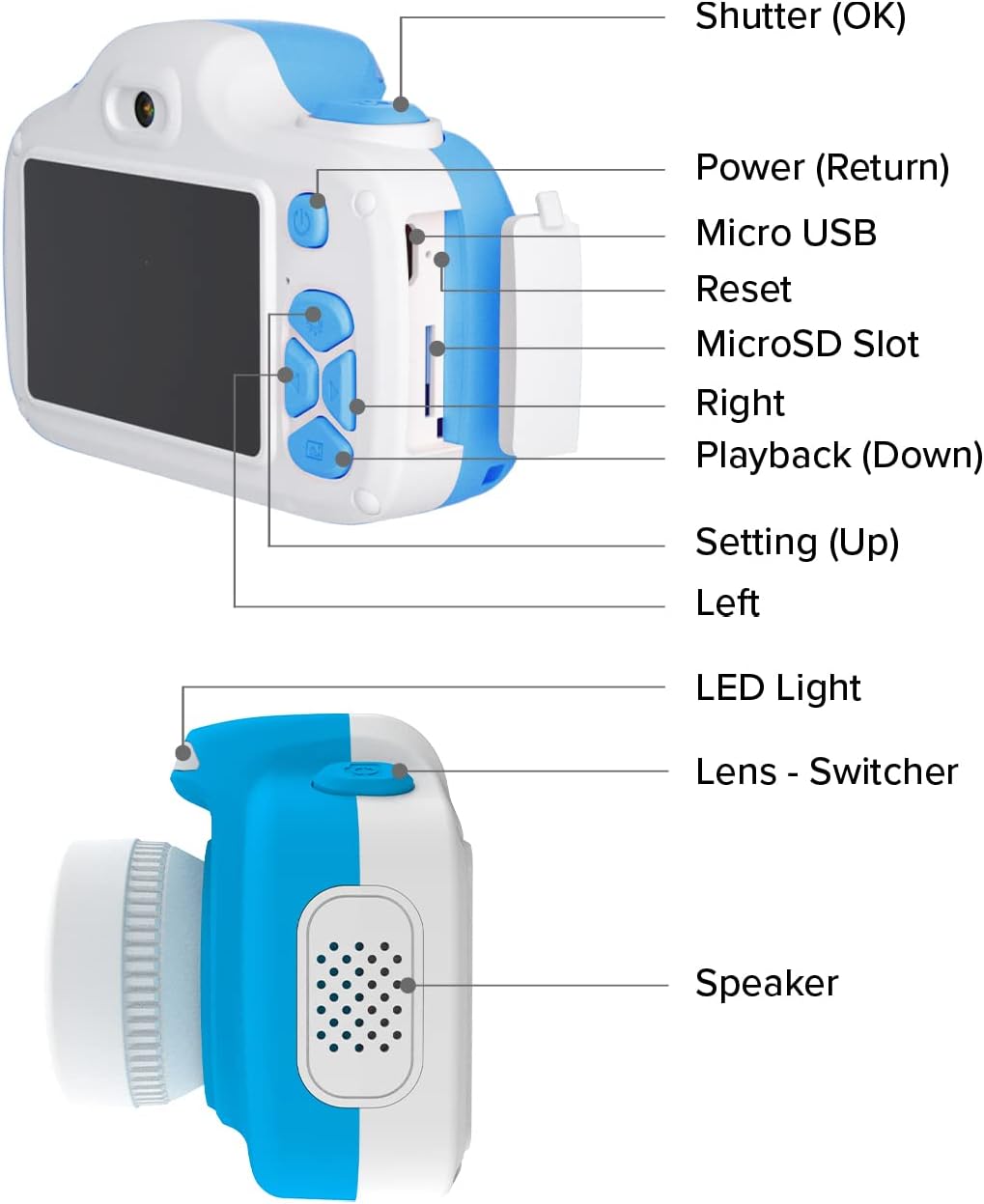 Shutter (OK)

Power (Return)

Micro USB

Reset

MicroSD Slot

Right

Playback (Down)

Setting (Up)

Left

LED Light

Lens - Switcher

Speaker