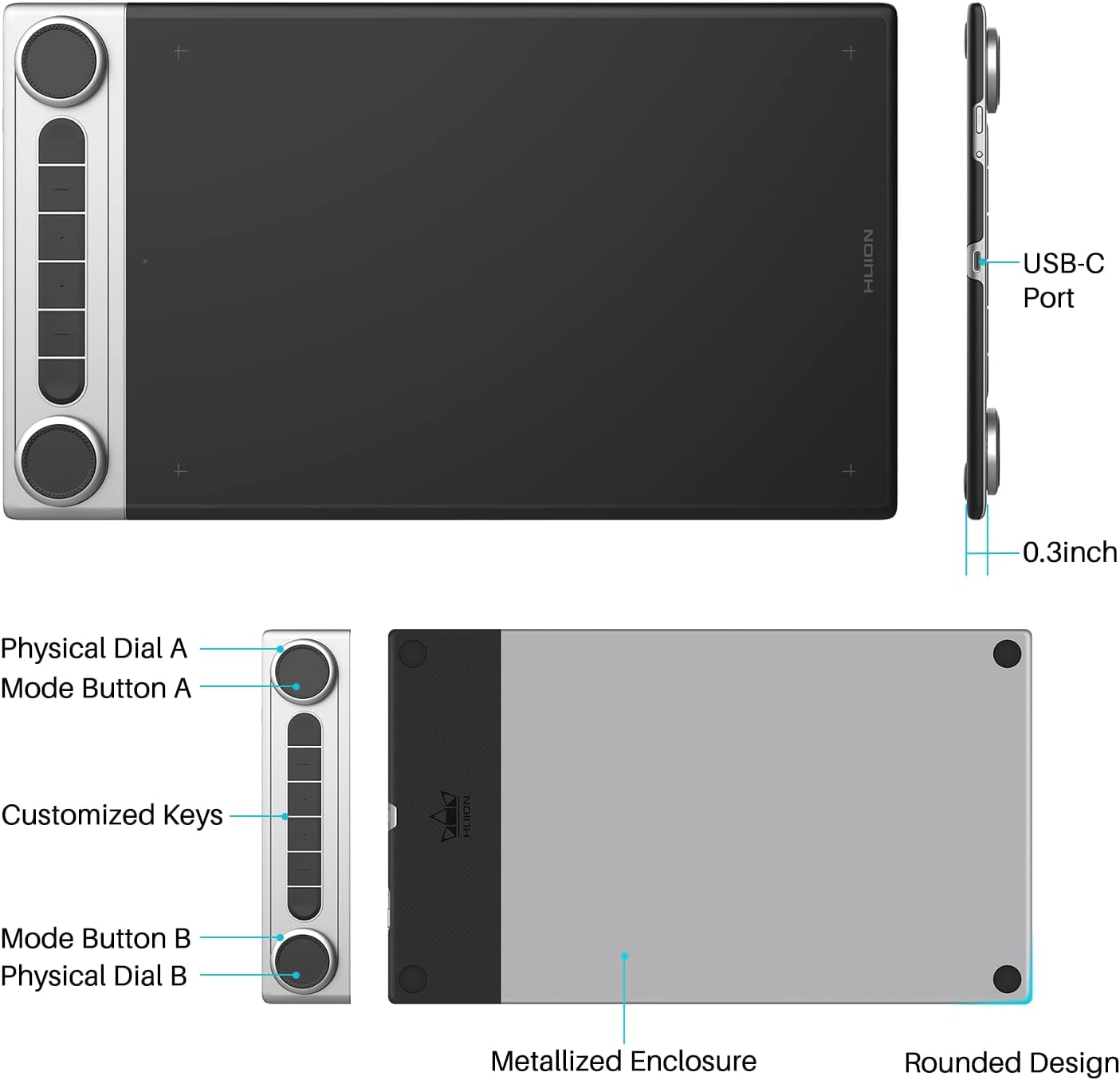 HUION

USB-C Port

0.3inch

Physical Dial A
Mode Button A

Customized Keys

Mode Button B
Physical Dial B

HUION

Metallized Enclosure

Rounded Design