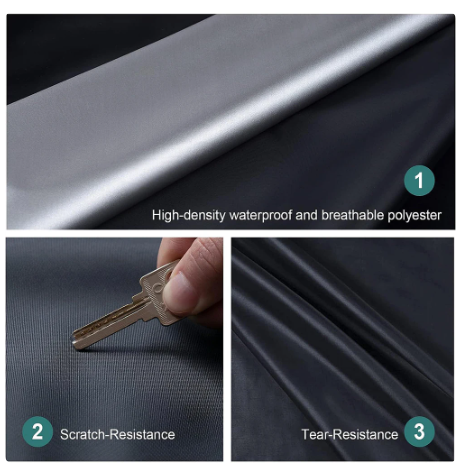 1
High-density waterproof and breathable polyester

2 Scratch-Resistance

Tear-Resistance 3