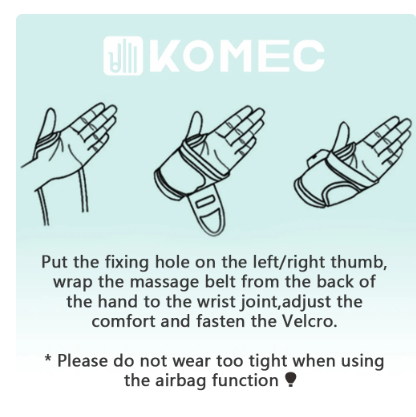 KOMEC

Put the fixing hole on the left/right thumb, wrap the massage belt from the back of the hand to the wrist joint,adjust the comfort and fasten the Velcro.

* Please do not wear too tight when using the airbag function