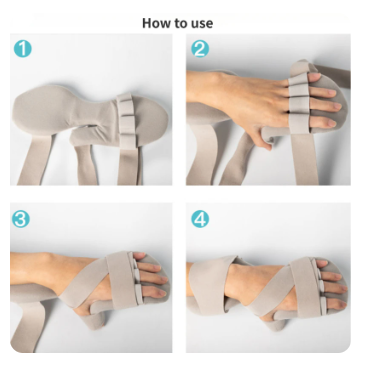 How to use

1

2

3

4