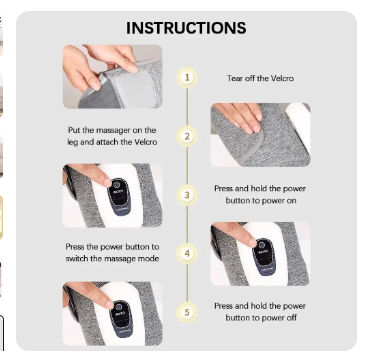 INSTRUCTIONS

1

Tear off the Velcro

Put the massager on the leg and attach the Velcro

2

3

Press and hold the power button to power on

Press the power button to switch the massage mode

4

5

Press and hold the power button to power off